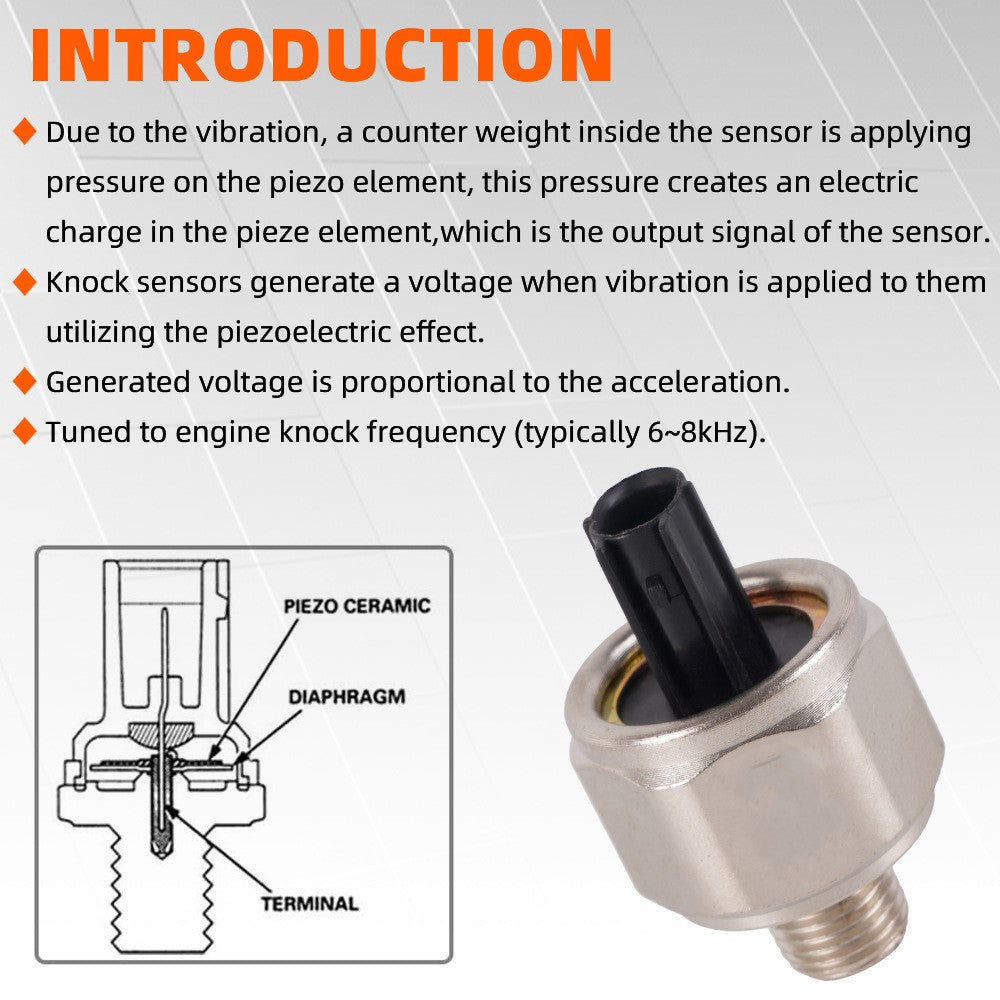 INTRODUCTION

◆ Due to the vibration, a counter weight inside the sensor is applying pressure on the piezo element, this pressure creates an electric charge in the pieze element,which is the output signal of the sensor.

◆ Knock sensors generate a voltage when vibration is applied to them utilizing the piezoelectric effect.

◆ Generated voltage is proportional to the acceleration.

◆ Tuned to engine knock frequency (typically 6~8kHz).

PIEZO CERAMIC

DIAPHRAGM

TERMINAL