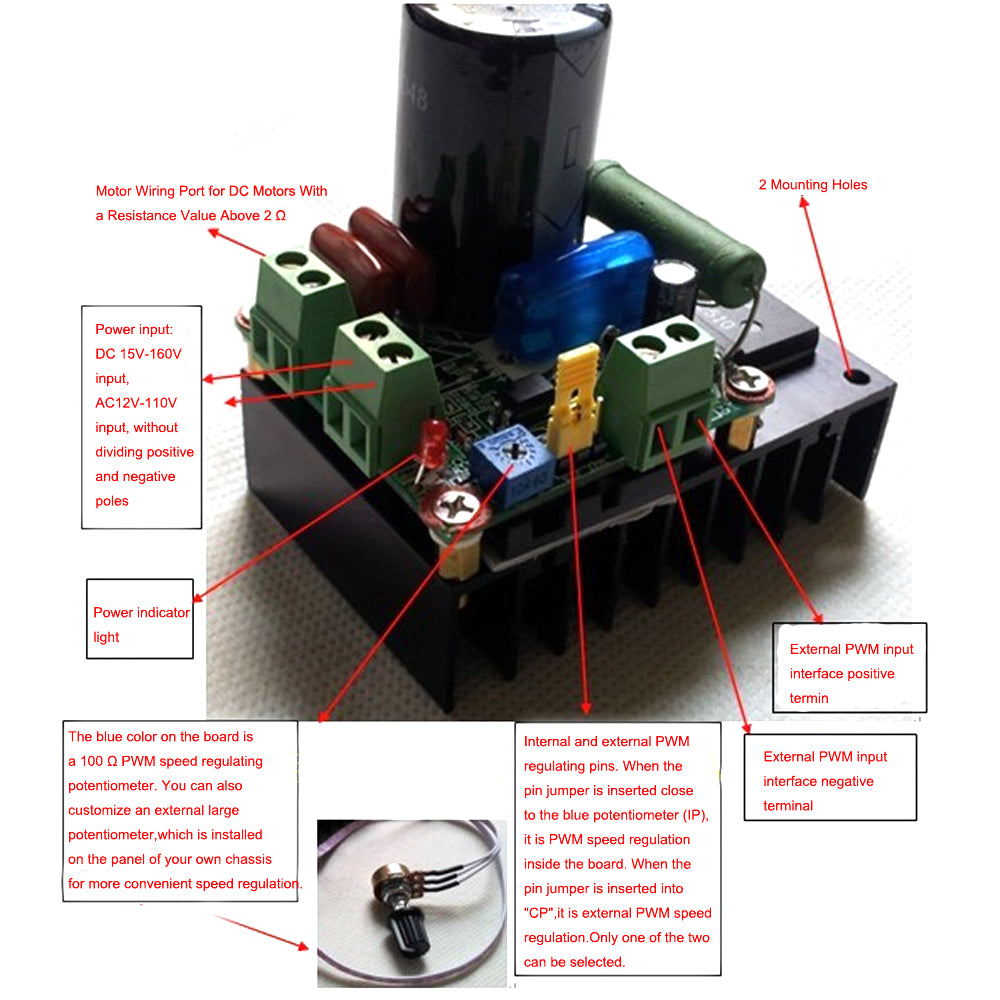 Motor Wiring Port for DC Motors With a Resistance Value Above 2 Ω

2 Mounting Holes

Power input:
DC 15V-160V input,
AC12V-110V input, without dividing positive and negative poles

Power indicator light

External PWM input interface positive termin

External PWM input interface negative terminal

The blue color on the board is a 100 Ω PWM speed regulating potentiometer. You can also customize an external large potentiometer,which is installed on the panel of your own chassis for more convenient speed regulation.

Internal and external PWM regulating pins. When the pin jumper is inserted close to the blue potentiometer (IP), it is PWM speed regulation inside the board. When the pin jumper is inserted into "CP",it is external PWM speed regulation.Only one of the two can be selected.